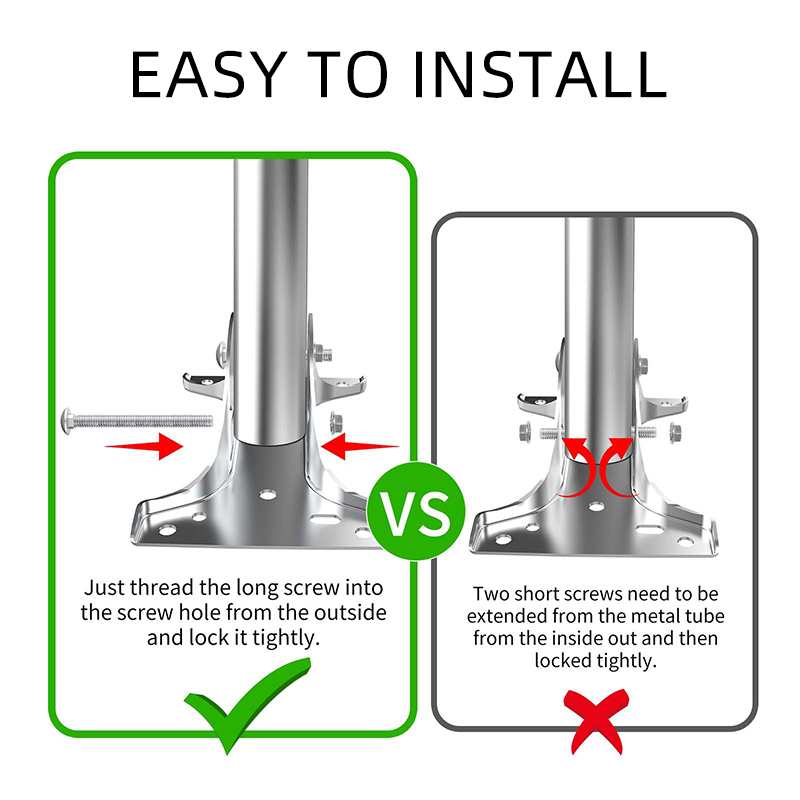 EASY TO INSTALL

Just thread the long screw into the screw hole from the outside and lock it tightly.

VS

Two short screws need to be extended from the metal tube from the inside out and then locked tightly.