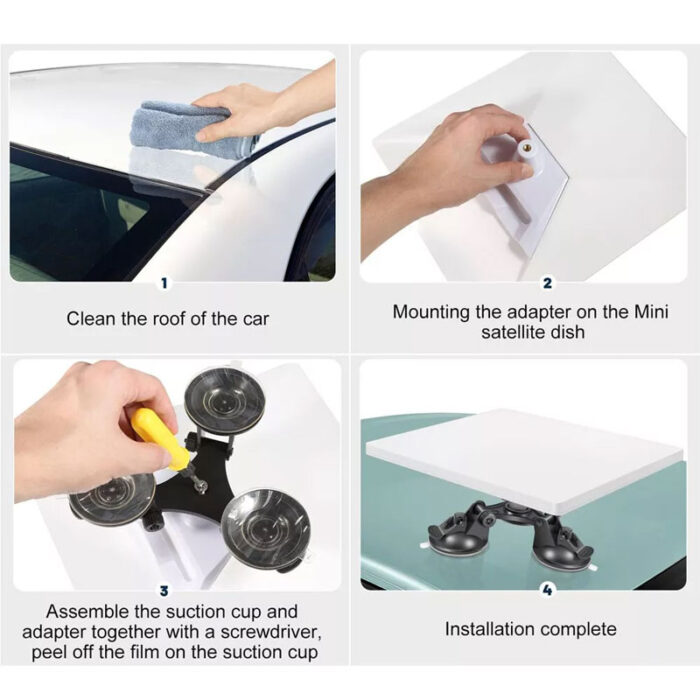 1

Clean the roof of the car

2

Mounting the adapter on the Mini satellite dish

3

Assemble the suction cup and adapter together with a screwdriver, peel off the film on the suction cup

4

Installation complete