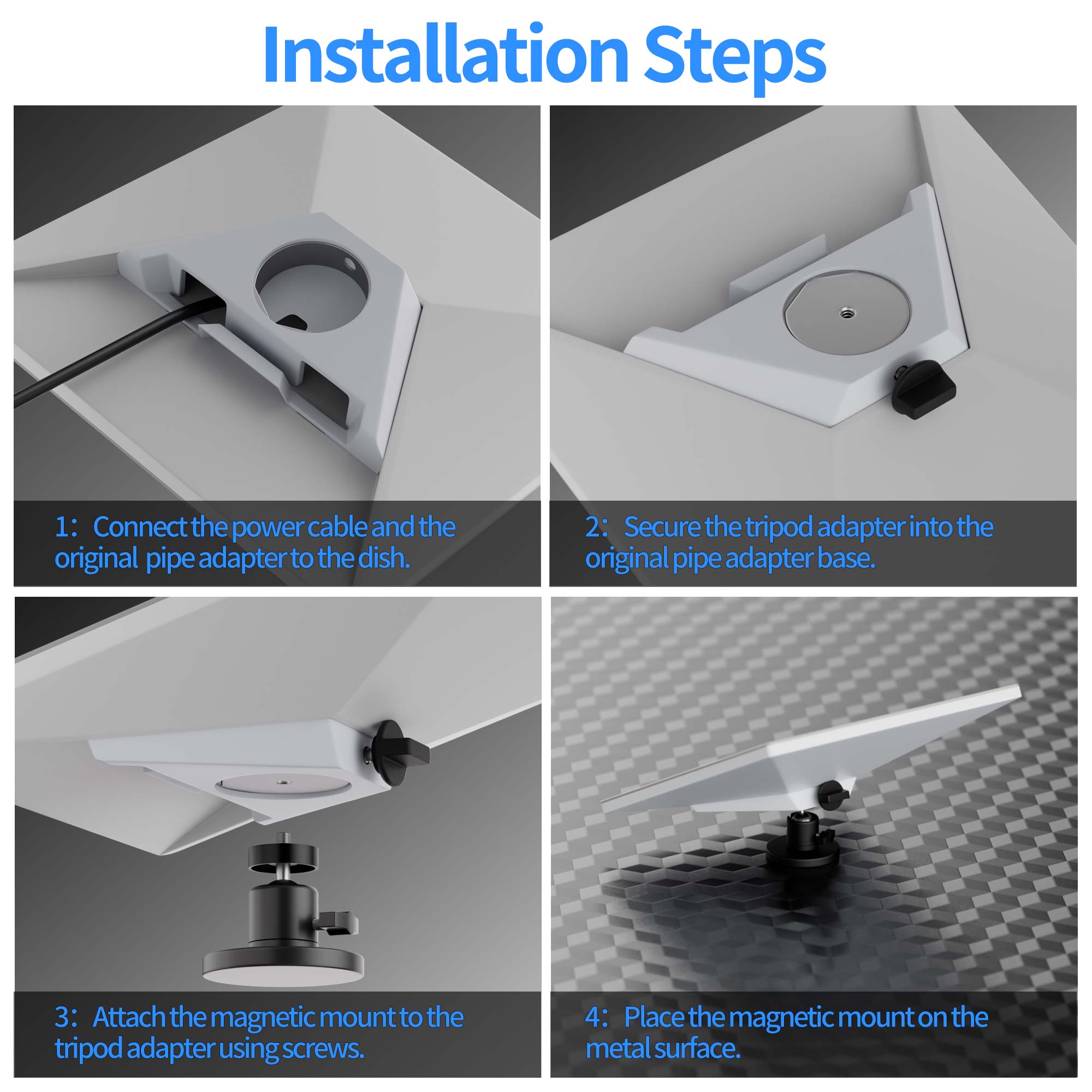 Installation Steps

1： Connect the power cable and the original pipe adapter to the dish.

2： Secure the tripod adapter into the original pipe adapter base.

3： Attach the magnetic mount to the tripod adapter using screws.

4： Place the magnetic mount on the metal surface.