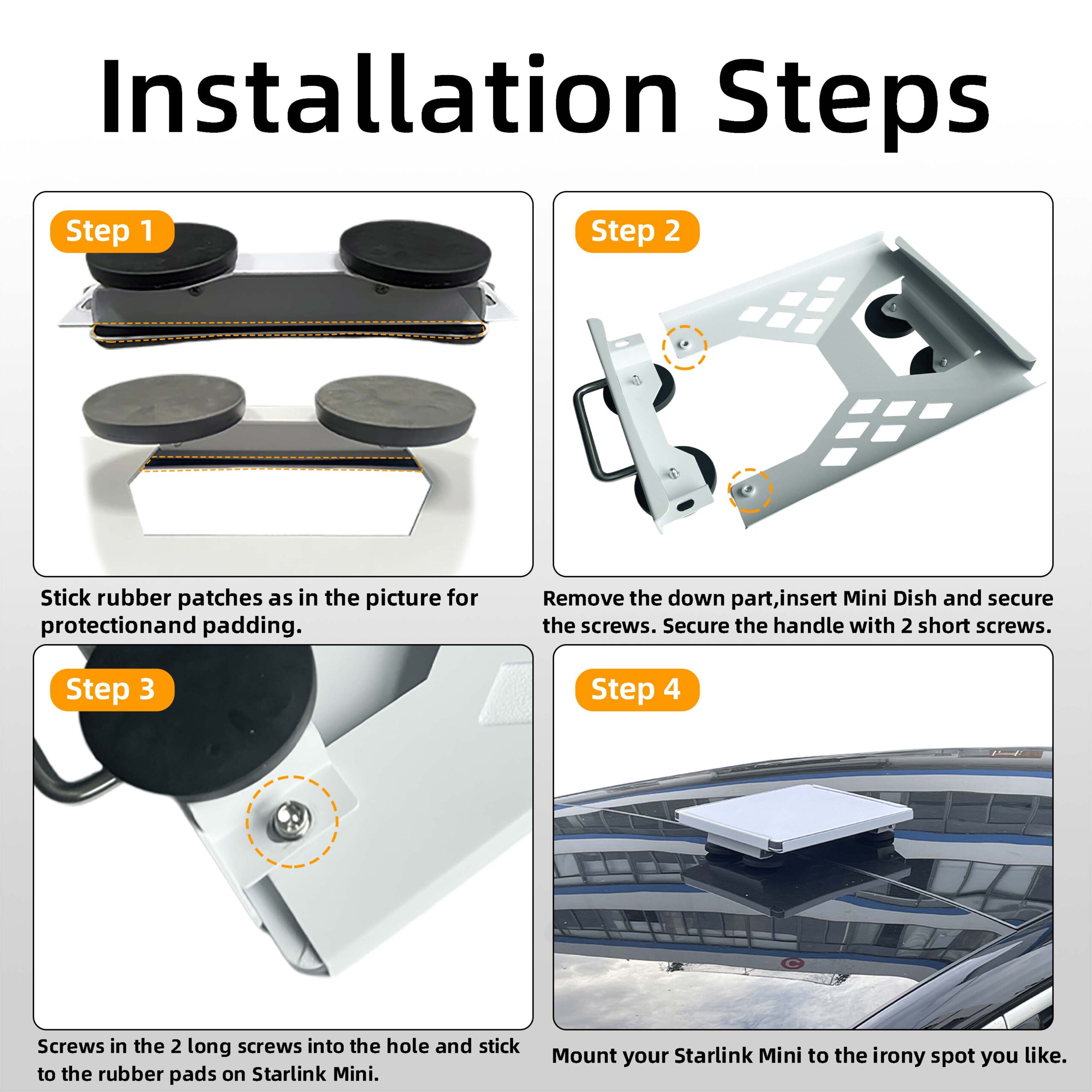 Installation Steps

Step 1

Stick rubber patches as in the picture for protectionand padding.

Step 2

Remove the down part,insert Mini Dish and secure the screws. Secure the handle with 2 short screws.

Step 3

Screws in the 2 long screws into the hole and stick to the rubber pads on Starlink Mini.

Step 4

Mount your Starlink Mini to the irony spot you like.