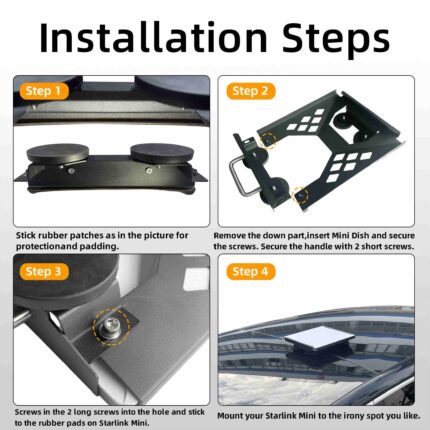 Installation Steps

Step 1

Stick rubber patches as in the picture for protectionand padding.

Step 2

Remove the down part,insert Mini Dish and secure the screws. Secure the handle with 2 short screws.

Step 3

Screws in the 2 long screws into the hole and stick to the rubber pads on Starlink Mini.

Step 4

Mount your Starlink Mini to the irony spot you like.