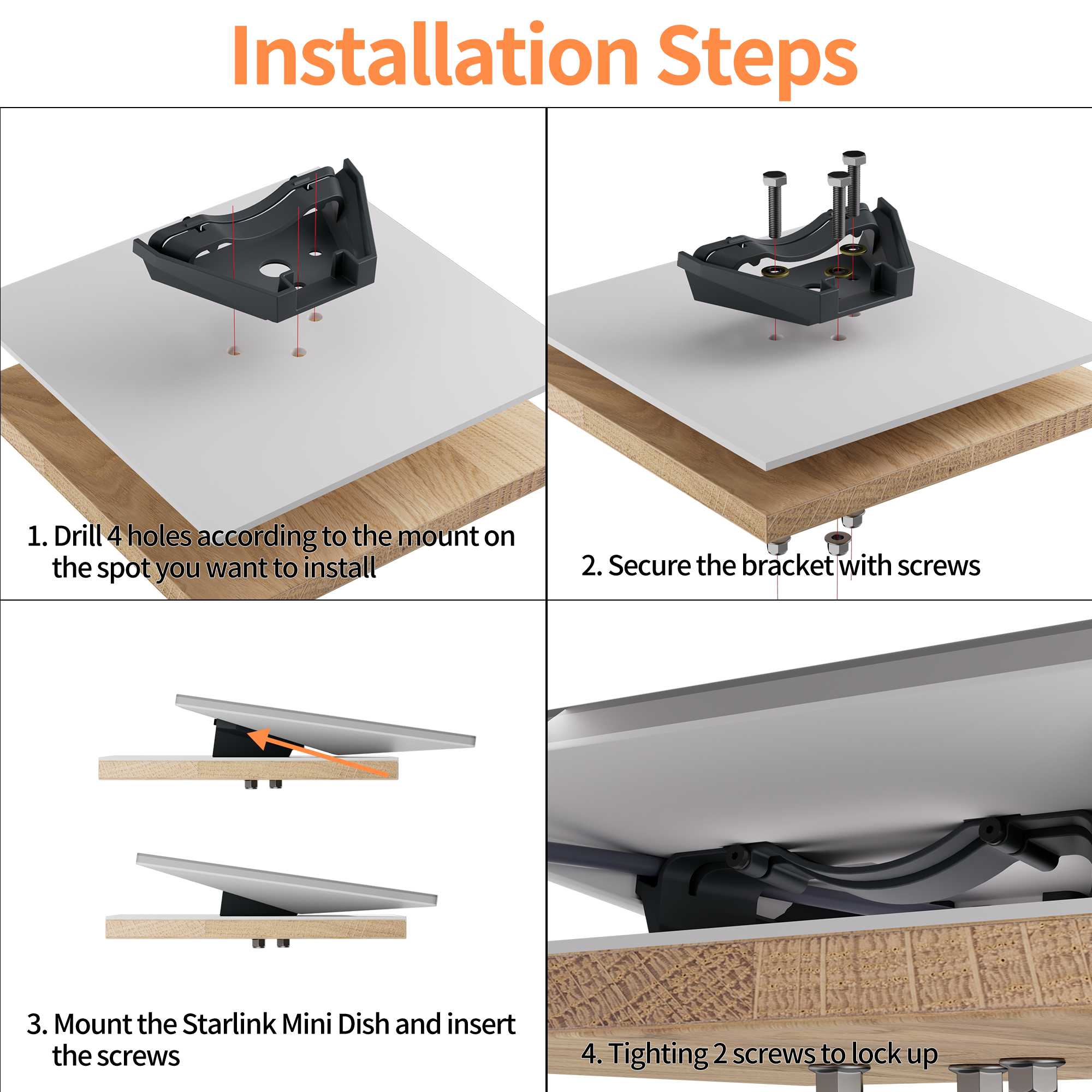 Installation Steps

1. Drill 4 holes according to the mount on the spot you want to install

2. Secure the bracket with screws

3. Mount the Starlink Mini Dish and insert the screws

4. Tighting 2 screws to lock up